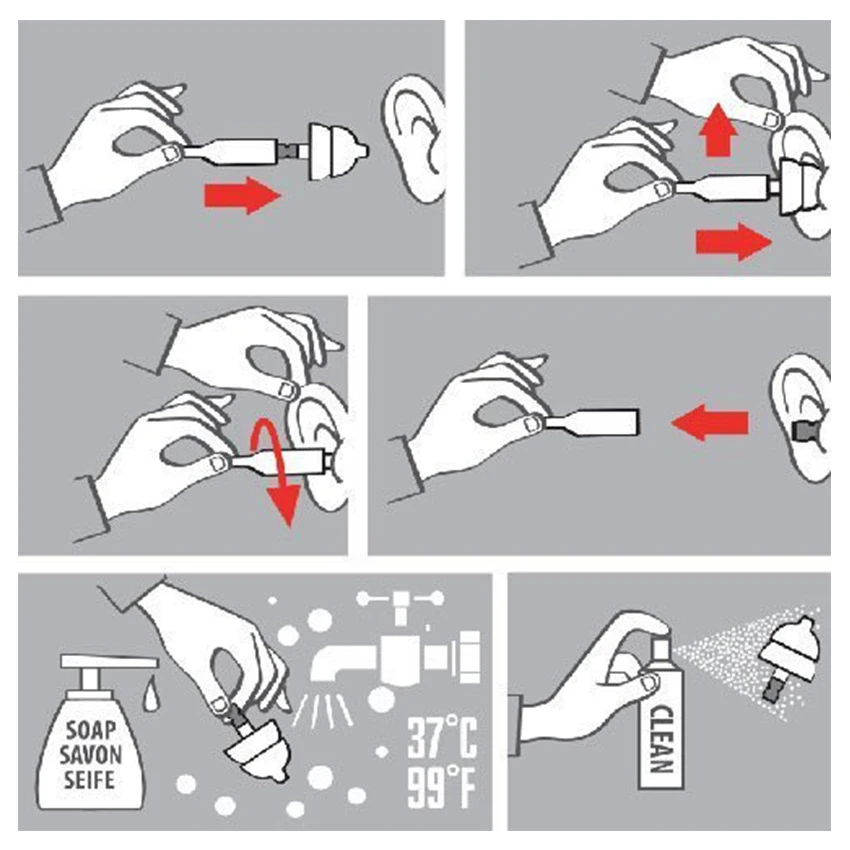 SOAP
SAVON
SEIFE

37°C
99°F

CLEAN